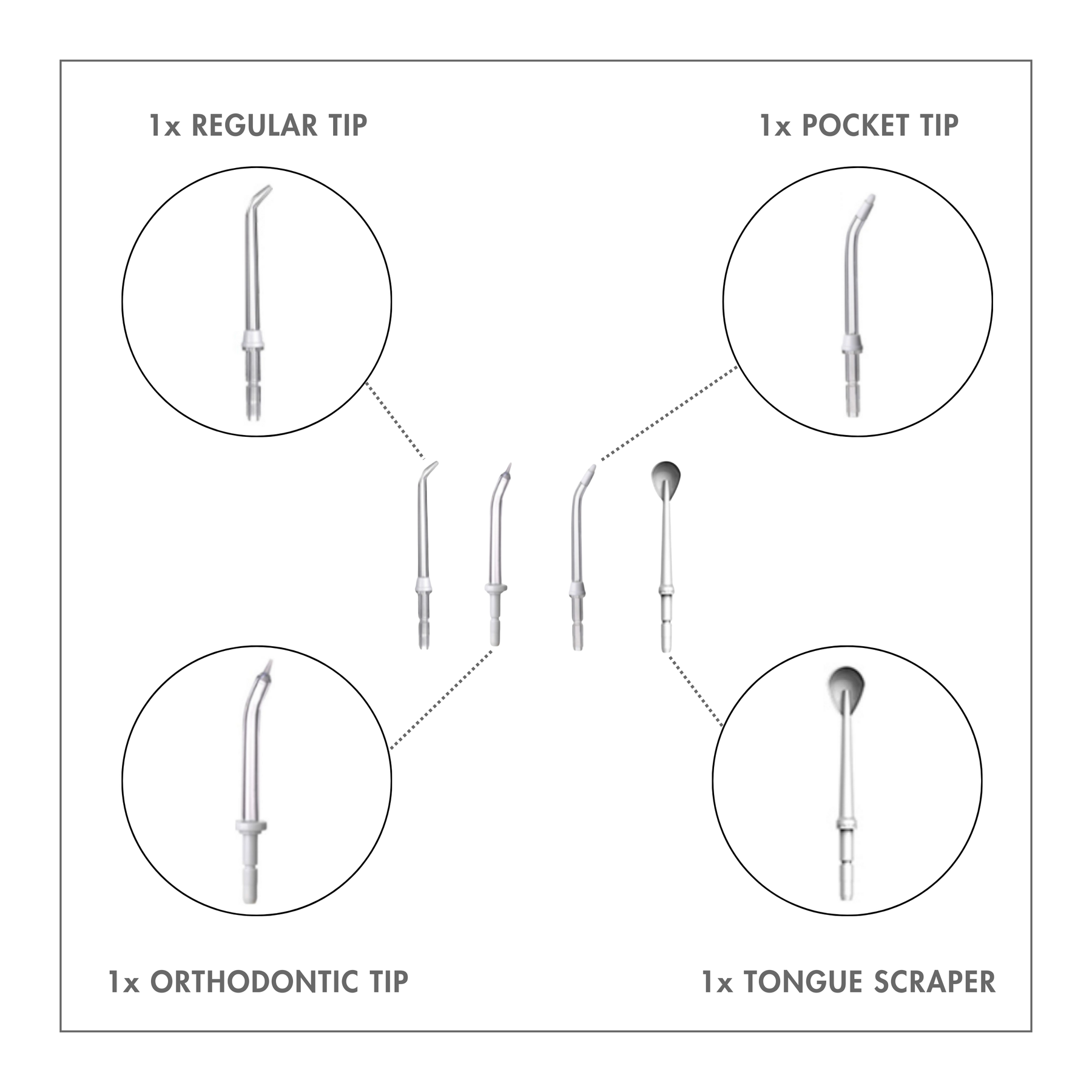 1x REGULAR TIP

1x POCKET TIP

1x ORTHODONTIC TIP

1x TONGUE SCRAPER